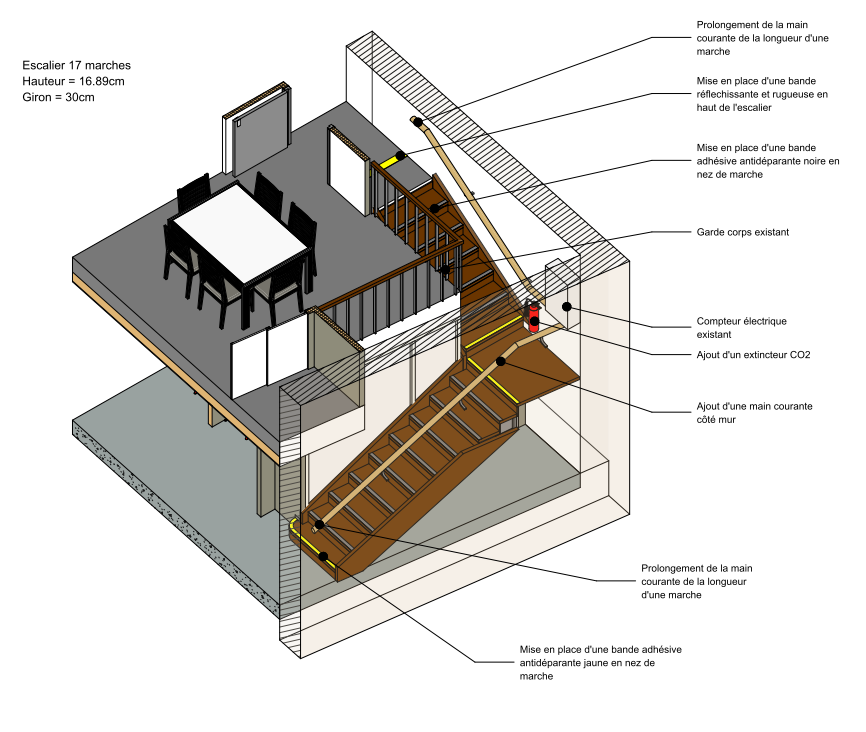 Escalier 17 marches
Hauteur = 16.89cm
Giron = 30cm

Prolongement de la main courante de la longueur d'une marche

Mise en place d'une bande réflechissante et rugueuse en haut de l'escalier

Mise en place d'une bande adhésive antidéparante noire en nez de marche

Garde corps existant

Compteur électrique existant

Ajout d'un extincteur CO2

Ajout d'une main courante côté mur

Prolongement de la main courante de la longueur d'une marche

Mise en place d'une bande adhésive antidéparante jaune en nez de marche